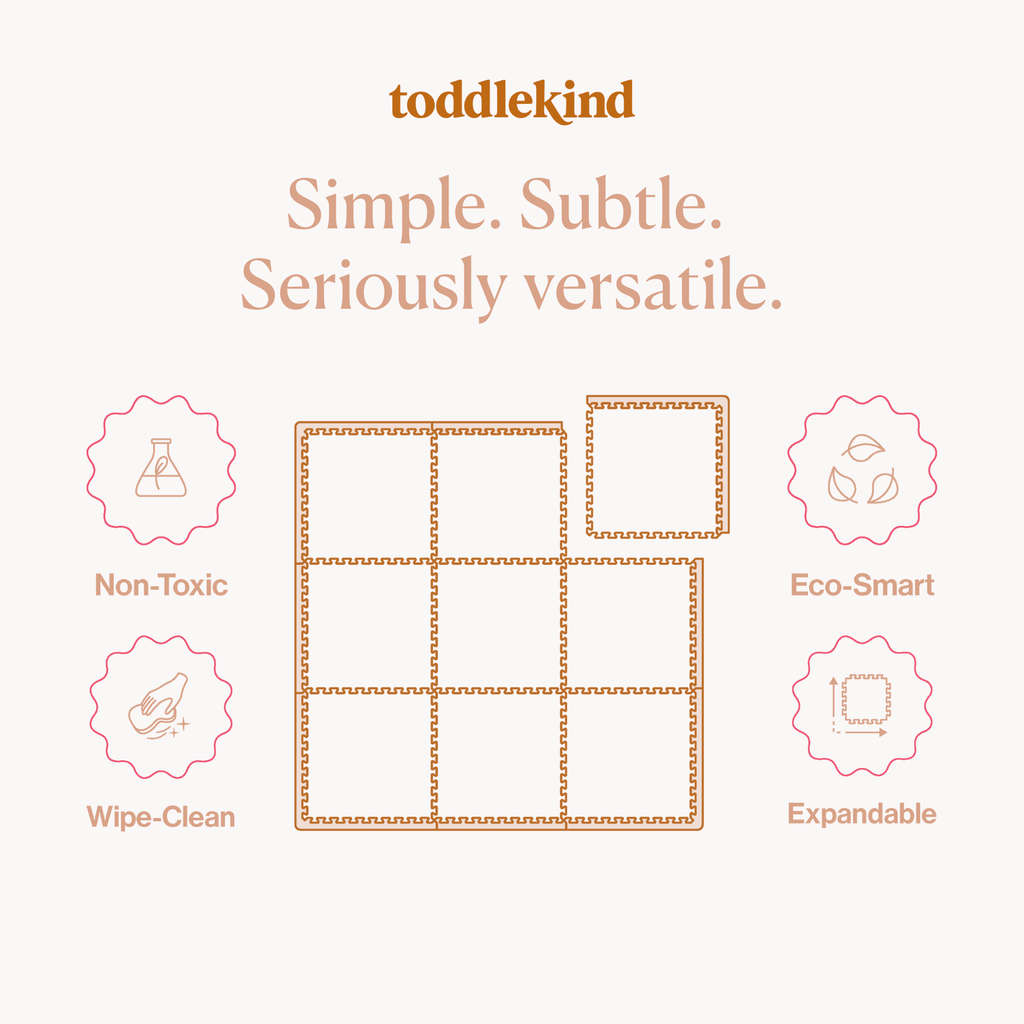 toddlekind

Simple. Subtle. Seriously versatile.

Non-Toxic

Wipe-Clean

Eco-Smart

Expandable